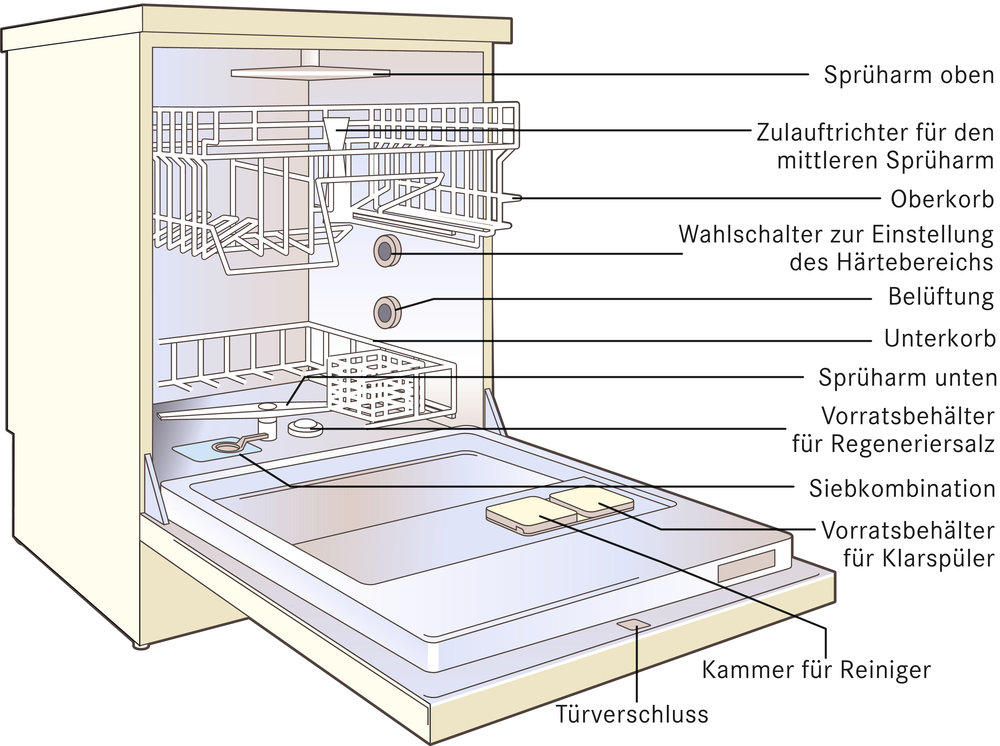 Sprüharm oben

Zulauftrichter für den mittleren Sprüharm

Oberkorb

Wahlschalter zur Einstellung des Härtebereichs

Belüftung

Unterkorb

Sprüharm unten

Vorratsbehälter für Regeneriersalz

Siebkombination

Vorratsbehälter für Klarspüler

Kammer für Reiniger

Türverschluss